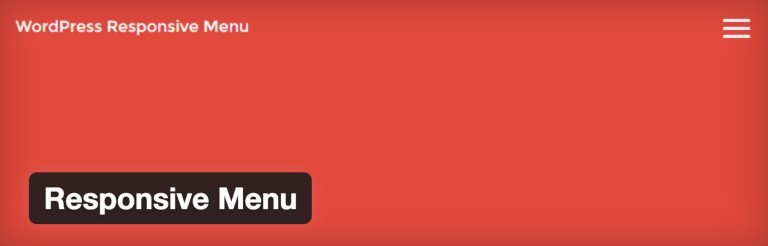 WordPress Responsive Menu

Responsive Menu